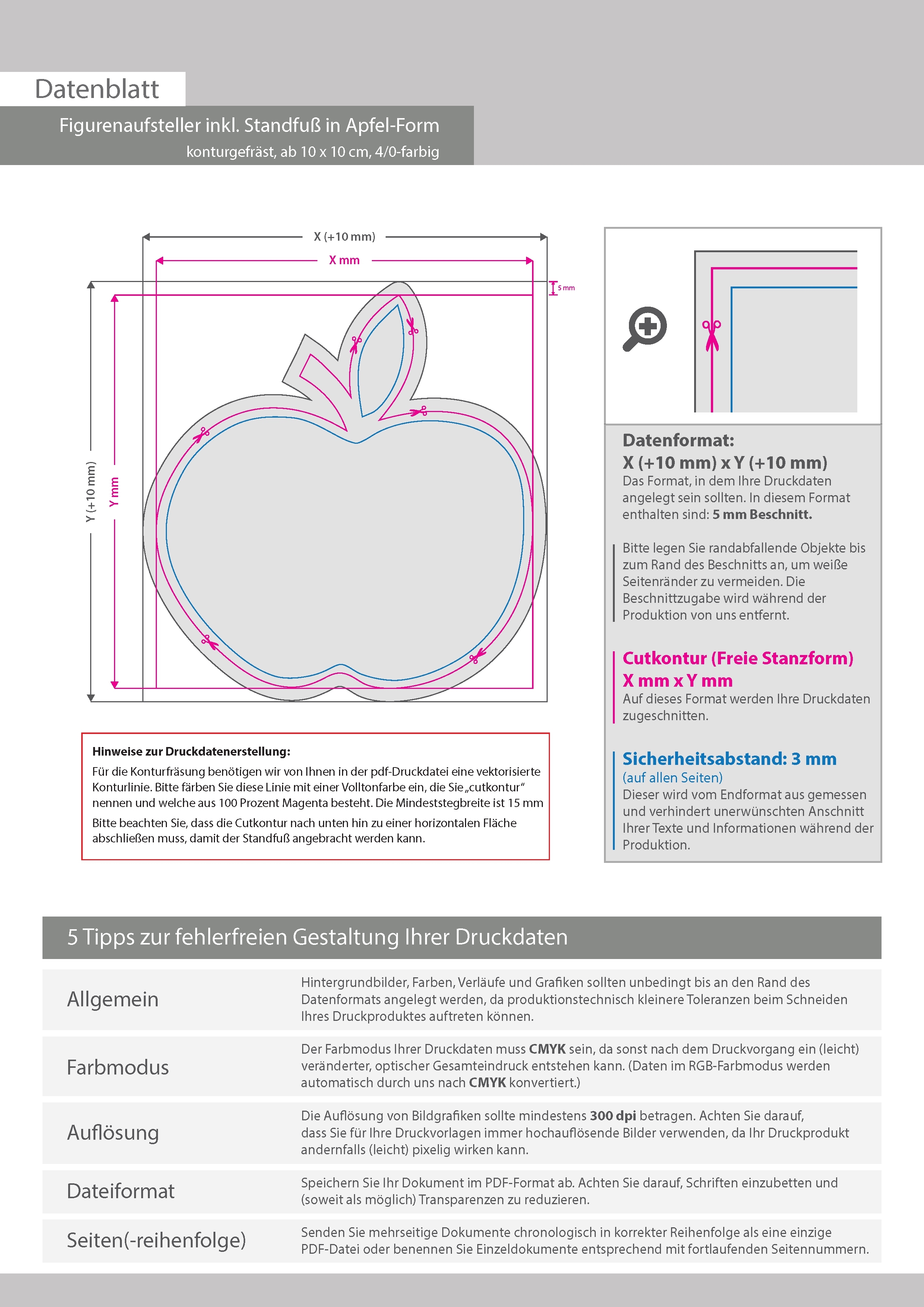 Datenblatt

Figurenaufsteller inkl. Standfuß in Apfel-Form
konturgefräst, ab 10 x 10 cm, 4/0-farbig

X (+10 mm)
X mm
5 mm
Y (+10 mm)
Y mm

Hinweise zur Druckdatenerstellung:
Für die Konturfräsung benötigen wir von Ihnen in der pdf-Druckdatei eine vektorisierte Konturlinie. Bitte färben Sie diese Linie mit einer Volltonfarbe ein, die Sie „cutkontur“ nennen und welche aus 100 Prozent Magenta besteht. Die Mindeststegbreite ist 15 mm

Bitte beachten Sie, dass die Cutkontur nach unten hin zu einer horizontalen Fläche abschließen muss, damit der Standfuß angebracht werden kann.

Datenformat:
X (+10 mm) x Y (+10 mm)
Das Format, in dem Ihre Druckdaten angelegt sein sollten. In diesem Format enthalten sind: 5 mm Beschnitt.

Bitte legen Sie randabfallende Objekte bis zum Rand des Beschnitts an, um weiße Seitenränder zu vermeiden. Die Beschnittzugabe wird während der Produktion von uns entfernt.

Cutkontur (Freie Stanzform)
X mm x Y mm
Auf dieses Format werden Ihre Druckdaten zugeschnitten.

Sicherheitsabstand: 3 mm
(auf allen Seiten)
Dieser wird vom Endformat aus gemessen und verhindert unerwünschten Anschnitt Ihrer Texte und Informationen während der Produktion.

5 Tipps zur fehlerfreien Gestaltung Ihrer Druckdaten

| Allgemein | Hintergrundbilder, Farben, Verläufe und Grafiken sollten unbedingt bis an den Rand des Datenformats angelegt werden, da produktionstechnisch kleinere Toleranzen beim Schneiden Ihres Druckproduktes auftreten können. |
|---|---|
| Farbmodus | Der Farbmodus Ihrer Druckdaten muss CMYK sein, da sonst nach dem Druckvorgang ein (leicht) veränderter, optischer Gesamteindruck entstehen kann. (Daten im RGB-Farbmodus werden automatisch durch uns nach CMYK konvertiert.) |
| Auflösung | Die Auflösung von Bildgrafiken sollte mindestens 300 dpi betragen. Achten Sie darauf, dass Sie für Ihre Druckvorlagen immer hochauflösende Bilder verwenden, da Ihr Druckprodukt andernfalls (leicht) pixelig wirken kann. |
| Dateiformat | Speichern Sie Ihr Dokument im PDF-Format ab. Achten Sie darauf, Schriften einzubetten und (soweit als möglich) Transparenzen zu reduzieren. |
| Seiten(-reihenfolge) | Senden Sie mehrseitige Dokumente chronologisch in korrekter Reihenfolge als eine einzige PDF-Datei oder benennen Sie Einzeldokumente entsprechend mit fortlaufenden Seitennummern. |